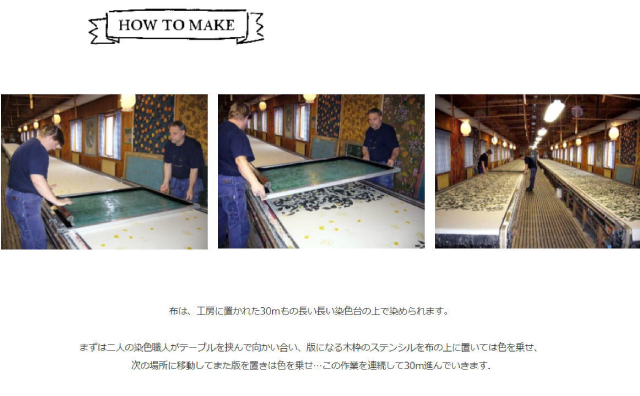 HOW TO MAKE

布は、工房に置かれた30mもの長い長い染色台の上で染められます。

まずは二人の染色職人がテーブルを挟んで向かい合い、版になる木枠のステンシルを布の上に置いては色を乗せ、次の場所に移動してまた版を置きは色を乗せ…この作業を連続して30m進んでいきます。